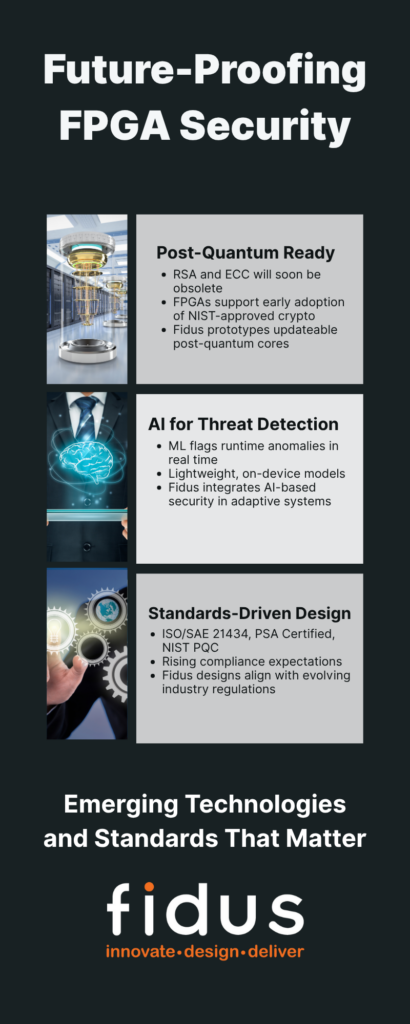 Future-Proofing FPGA Security

Post-Quantum Ready

- RSA and ECC will soon be obsolete
- FPGAs support early adoption of NIST-approved crypto
- Fidus prototypes updateable post-quantum cores

AI for Threat Detection

- ML flags runtime anomalies in real time
- Lightweight, on-device models
- Fidus integrates AI-based security in adaptive systems

Standards-Driven Design

- ISO/SAE 21434, PSA Certified, NIST PQC
- Rising compliance expectations
- Fidus designs align with evolving industry regulations

Emerging Technologies and Standards That Matter

fidus
innovate•design•deliver