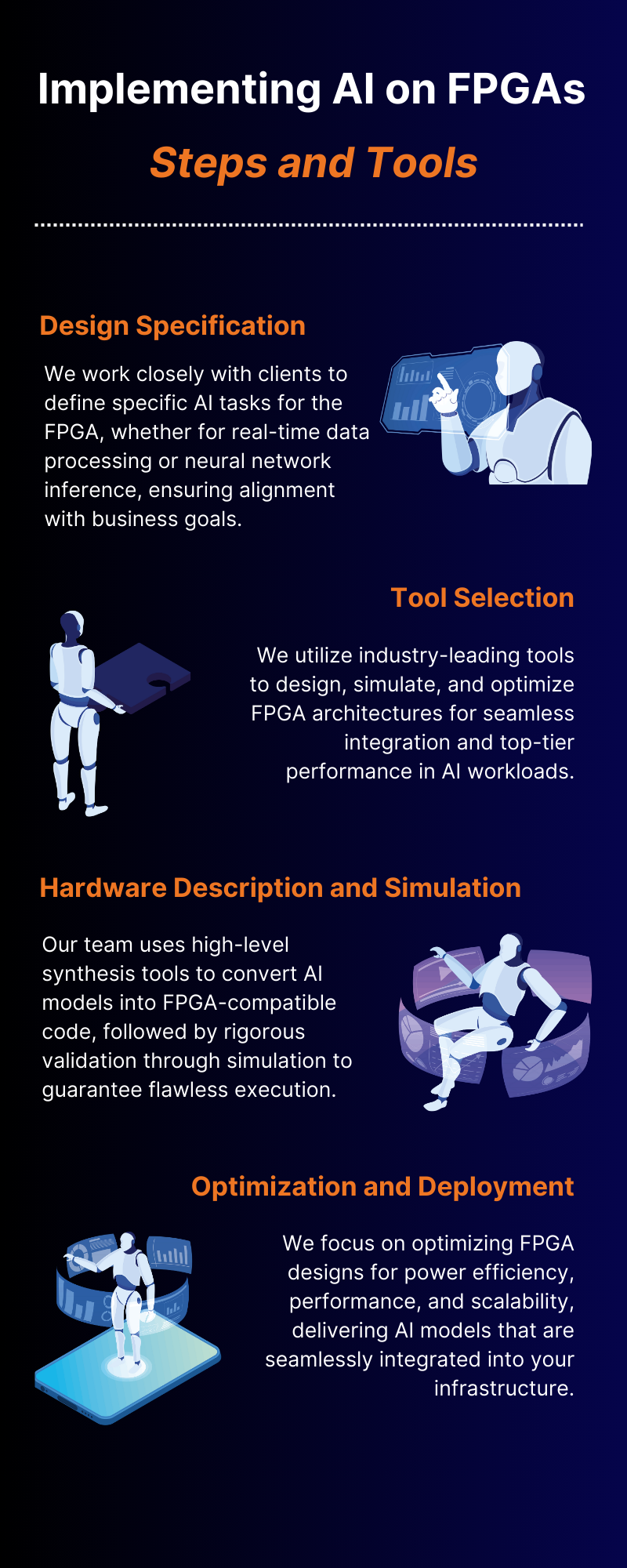 Implementing AI on FPGAs

Steps and Tools

Design Specification

We work closely with clients to define specific AI tasks for the FPGA, whether for real-time data processing or neural network inference, ensuring alignment with business goals.

Tool Selection

We utilize industry-leading tools to design, simulate, and optimize FPGA architectures for seamless integration and top-tier performance in AI workloads.

Hardware Description and Simulation

Our team uses high-level synthesis tools to convert AI models into FPGA-compatible code, followed by rigorous validation through simulation to guarantee flawless execution.

Optimization and Deployment

We focus on optimizing FPGA designs for power efficiency, performance, and scalability, delivering AI models that are seamlessly integrated into your infrastructure.