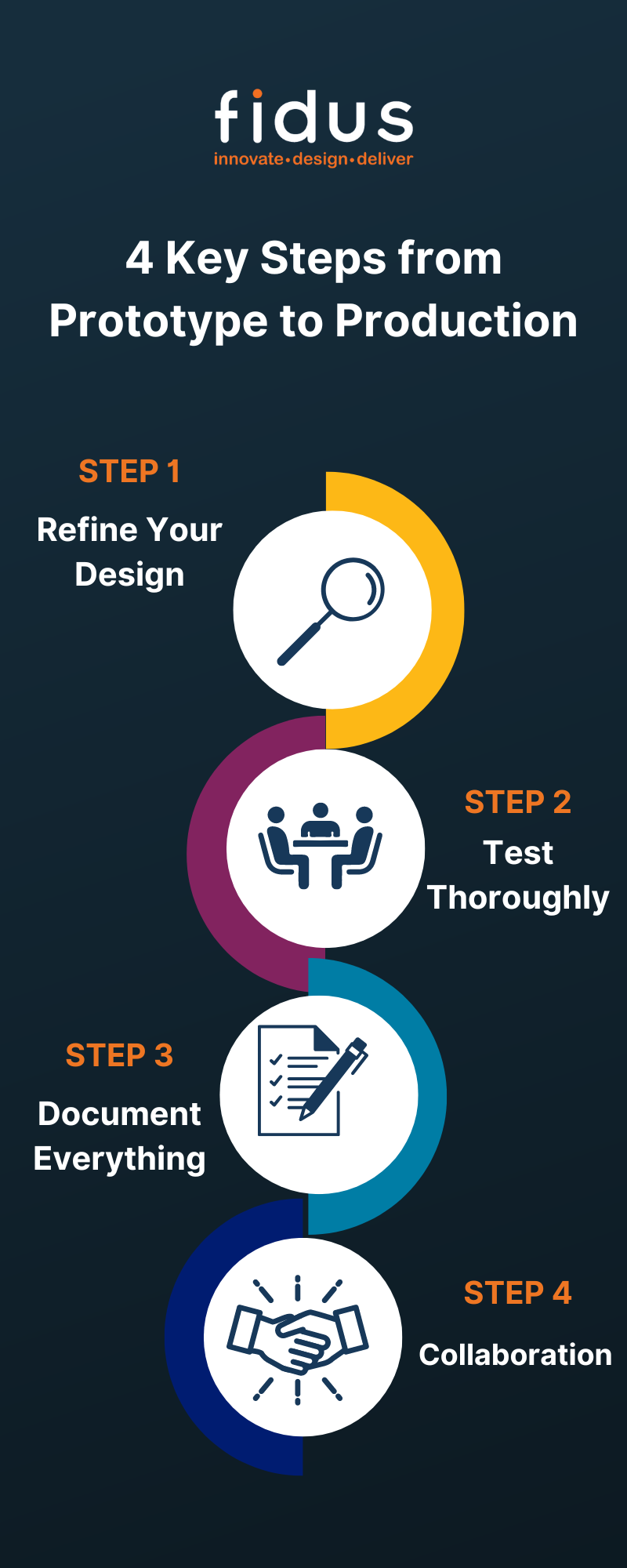 fidus
innovate•design•deliver

4 Key Steps from Prototype to Production

STEP 1
Refine Your Design

STEP 2
Test Thoroughly

STEP 3
Document Everything

STEP 4
Collaboration